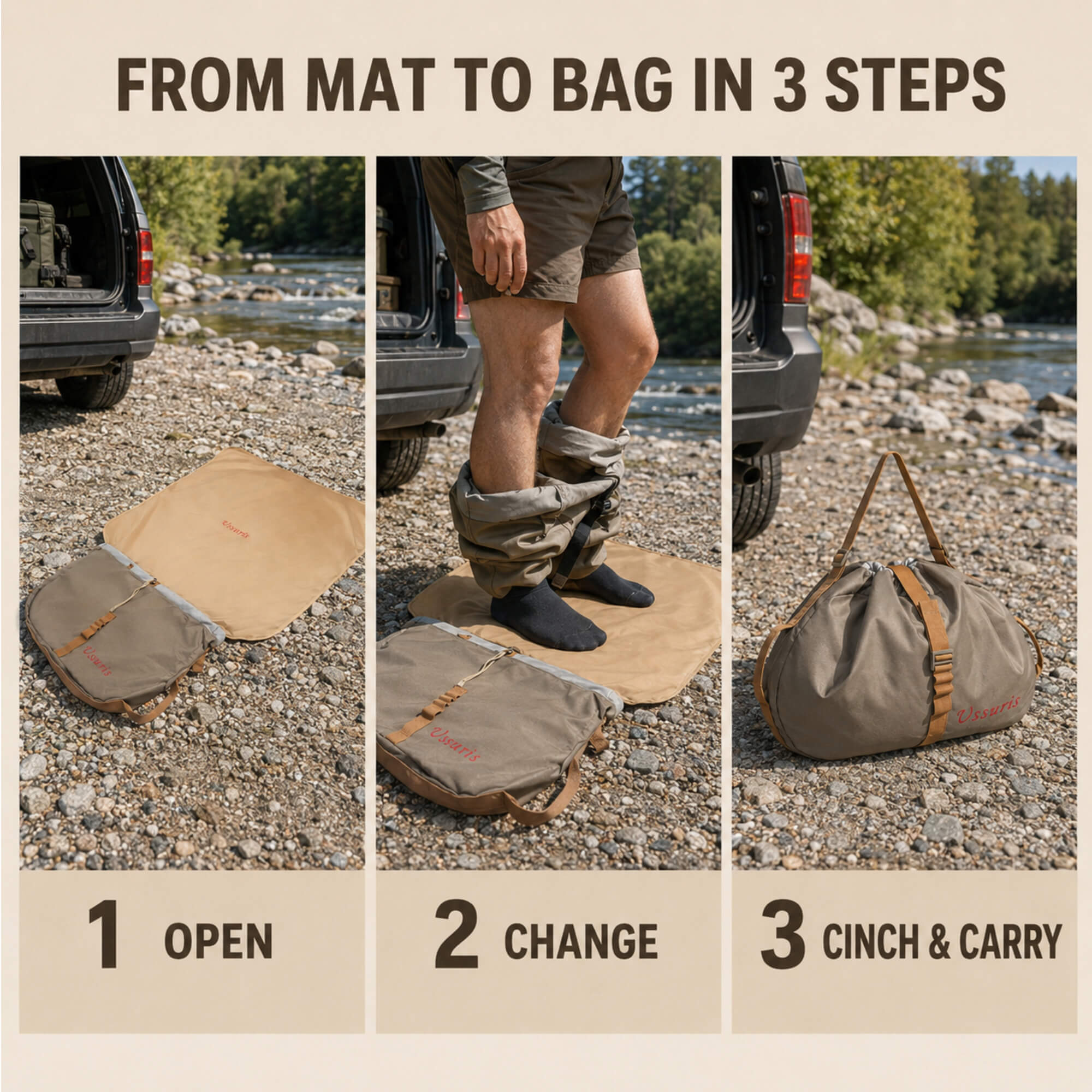 FROM MAT TO BAG IN 3 STEPS

Ussuris

Ussuris

Ussuris

Ussuris

1 OPEN

2 CHANGE

3 CINCH & CARRY